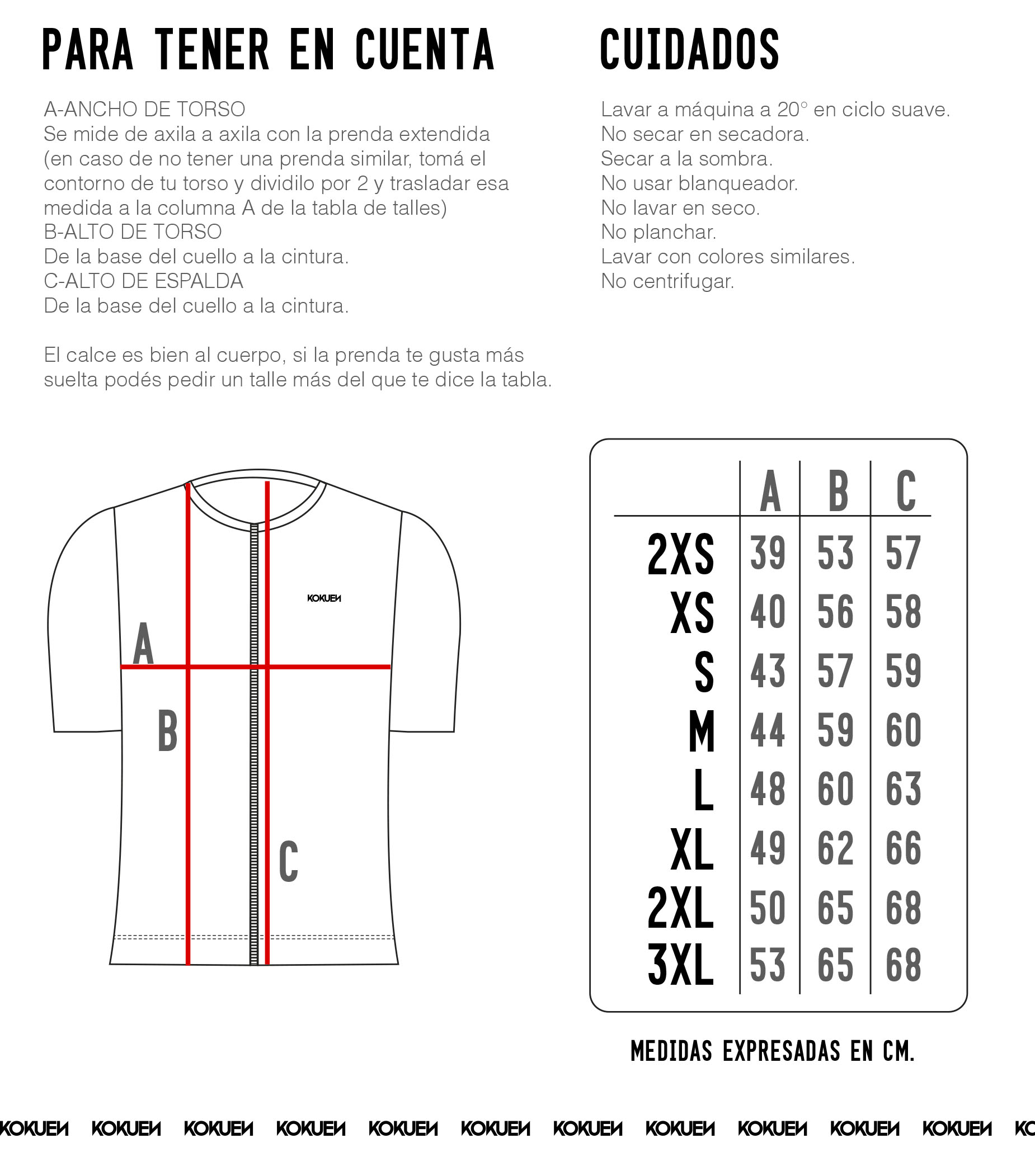 PARA TENER EN CUENTA

A-ANCHO DE TORSO
Se mide de axila a axila con la prenda extendida (en caso de no tener una prenda similar, tomá el contorno de tu torso y dividilo por 2 y trasladar esa medida a la columna A de la tabla de talles)
B-ALTO DE TORSO
De la base del cuello a la cintura.
C-ALTO DE ESPALDA
De la base del cuello a la cintura.

El calce es bien al cuerpo, si la prenda te gusta más suelta podés pedir un talle más del que te dice la tabla.

CUIDADOS

Lavar a máquina a 20° en ciclo suave.
No secar en secadora.
Secar a la sombra.
No usar blanqueador.
No lavar en seco.
No planchar.
Lavar con colores similares.
No centrifugar.

KOKUEN

A
B
C

| | A | B | C |
|---|---|---|---|
| 2XS | 39 | 53 | 57 |
| XS | 40 | 56 | 58 |
| S | 43 | 57 | 59 |
| M | 44 | 59 | 60 |
| L | 48 | 60 | 63 |
| XL | 49 | 62 | 66 |
| 2XL | 50 | 65 | 68 |
| 3XL | 53 | 65 | 68 |

MEDIDAS EXPRESADAS EN CM.

KOKUEN KOKUEN KOKUEN KOKUEN KOKUEN KOKUEN KOKUEN KOKUEN KOKUEN KOKUEN KOKUEN KO